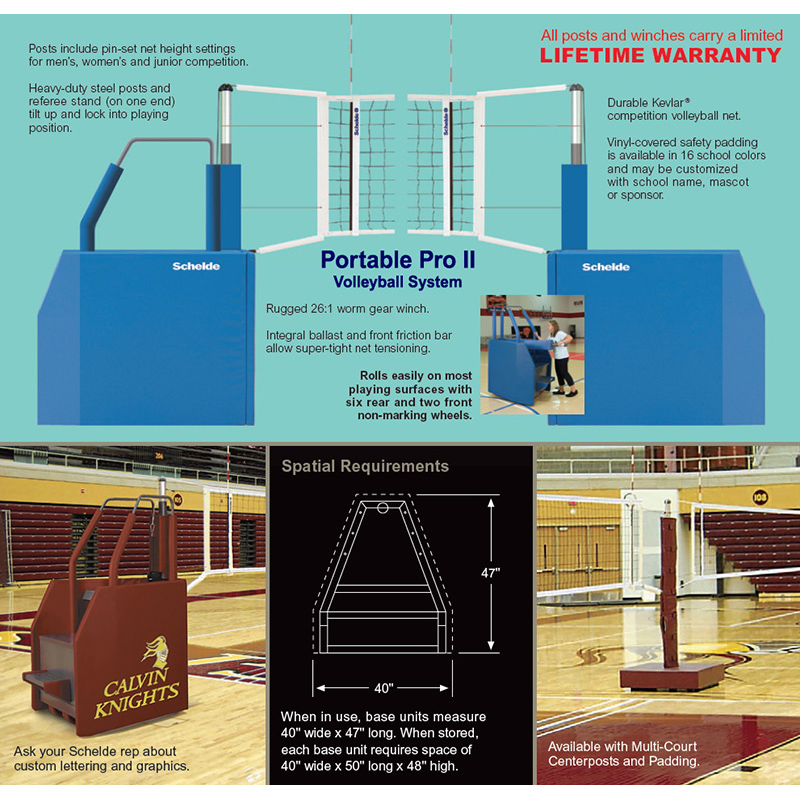 Posts include pin-set net height settings for men's, women's and junior competition.

Heavy-duty steel posts and referee stand (on one end) tilt up and lock into playing position.

All posts and winches carry a limited
LIFETIME WARRANTY

Durable Kevlar® competition volleyball net.

Vinyl-covered safety padding is available in 16 school colors and may be customized with school name, mascot or sponsor.

Schelde

Schelde

Schelde

Schelde

Portable Pro II
Volleyball System

Rugged 26:1 worm gear winch.

Integral ballast and front friction bar allow super-tight net tensioning.

Rolls easily on most playing surfaces with six rear and two front non-marking wheels.

CALVIN KNIGHTS

Ask your Schelde rep about custom lettering and graphics.

Spatial Requirements

47"

40"

When in use, base units measure 40" wide x 47" long. When stored, each base unit requires space of 40" wide x 50" long x 48" high.

Available with Multi-Court Centerposts and Padding.